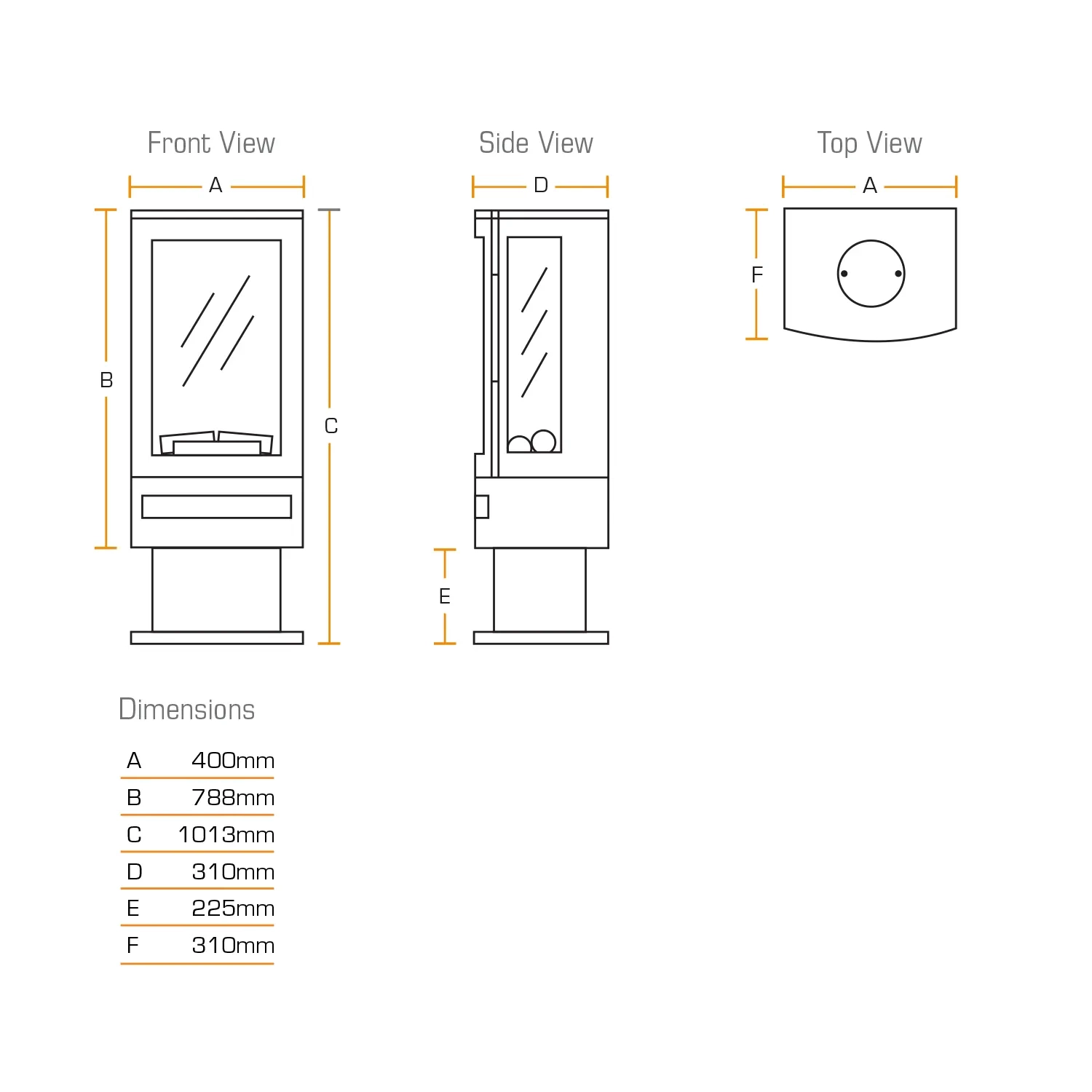 Front View

A

B

C

Side View

D

E

Top View

A

F

Dimensions

| A | 400mm |
|---|---|
| B | 788mm |
| C | 1013mm |
| D | 310mm |
| E | 225mm |
| F | 310mm |