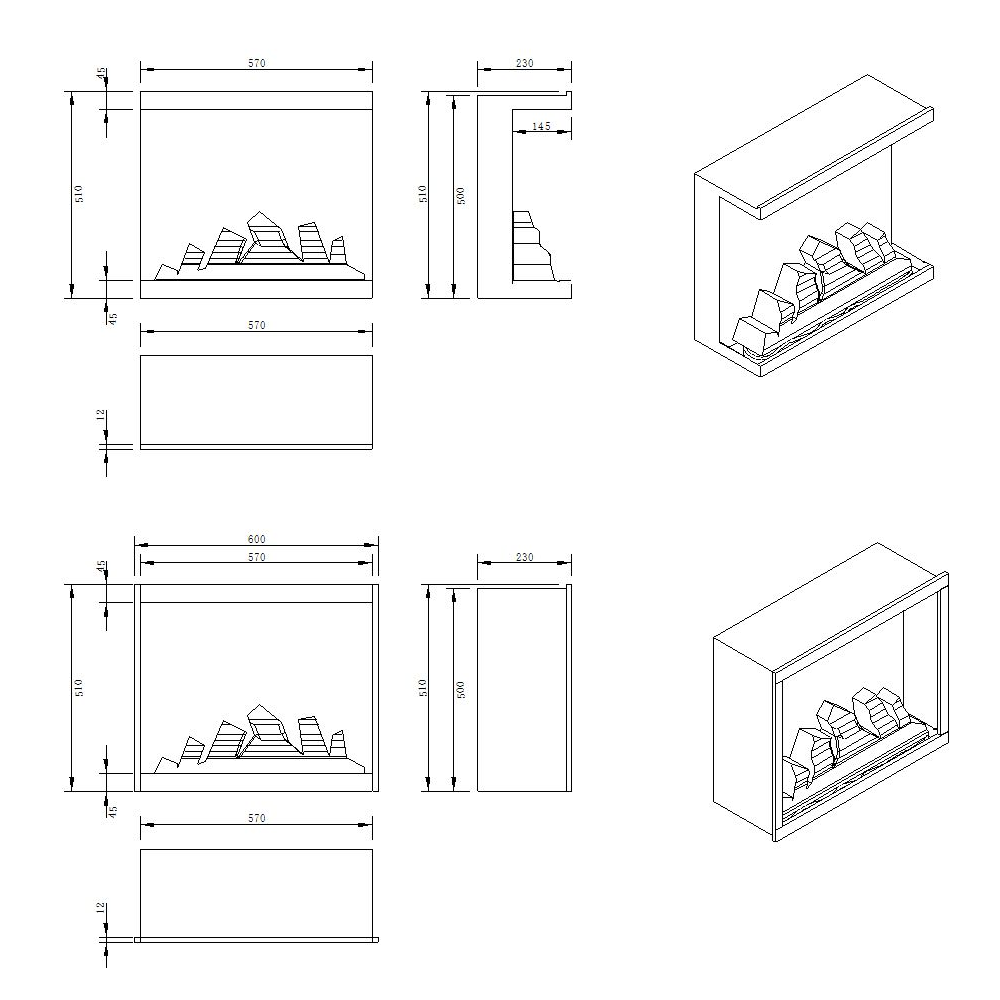 570
45
510
45
230
145
510
500
570
12

600
570
45
510
45
230
510
500
570
12